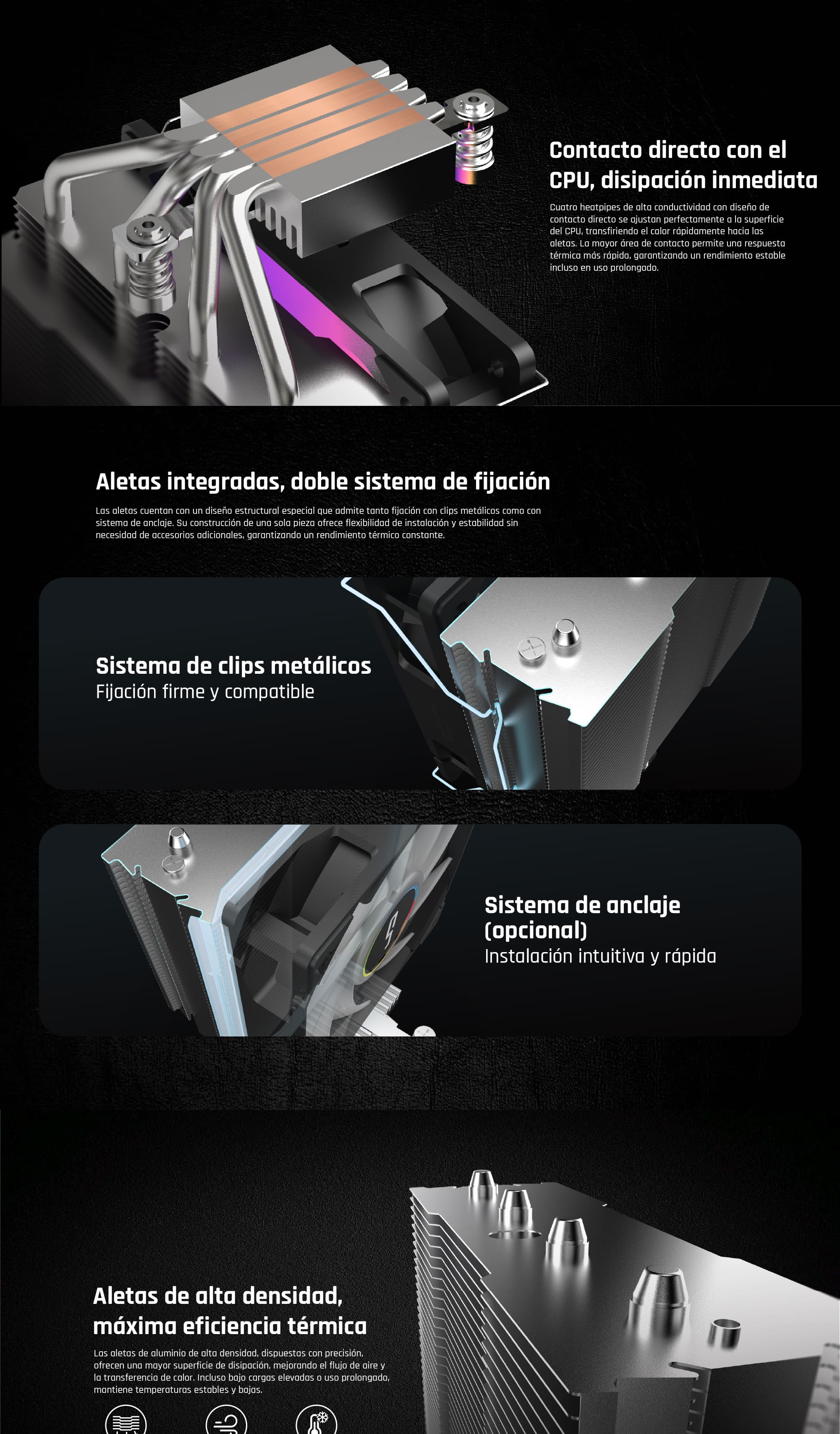 Contacto directo con el CPU, disipación inmediata

Cuatro heatpipes de alta conductividad con diseño de contacto directo se ajustan perfectamente a la superficie del CPU, transfiriendo el calor rápidamente hacia las aletas. La mayor área de contacto permite una respuesta térmica más rápida, garantizando un rendimiento estable incluso en uso prolongado.

Aletas integradas, doble sistema de fijación

Las aletas cuentan con un diseño estructural especial que admite tanto fijación con clips metálicos como con sistema de anclaje. Su construcción de una sola pieza ofrece flexibilidad de instalación y estabilidad sin necesidad de accesorios adicionales, garantizando un rendimiento térmico constante.

Sistema de clips metálicos
Fijación firme y compatible

Sistema de anclaje (opcional)
Instalación intuitiva y rápida

Aletas de alta densidad, máxima eficiencia térmica

Las aletas de aluminio de alta densidad, dispuestas con precisión, ofrecen una mayor superficie de disipación, mejorando el flujo de aire y la transferencia de calor. Incluso bajo cargas elevadas o uso prolongado, mantiene temperaturas estables y bajas.